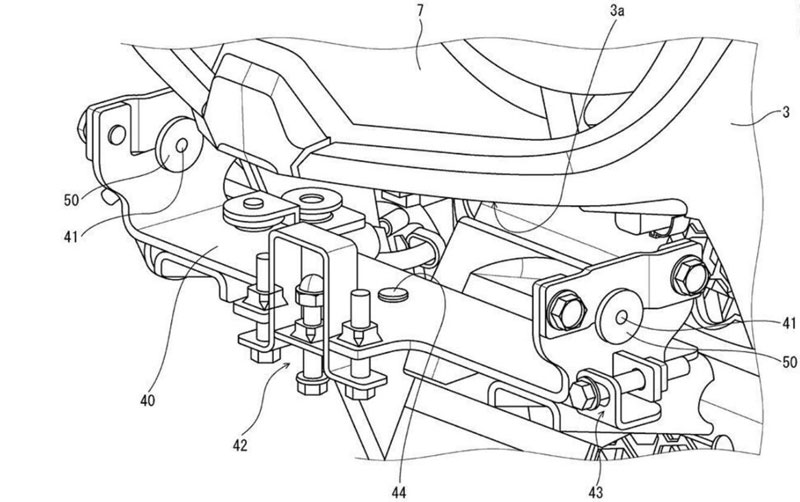 7
3a
3
50
41
40
42
44
43
41
50