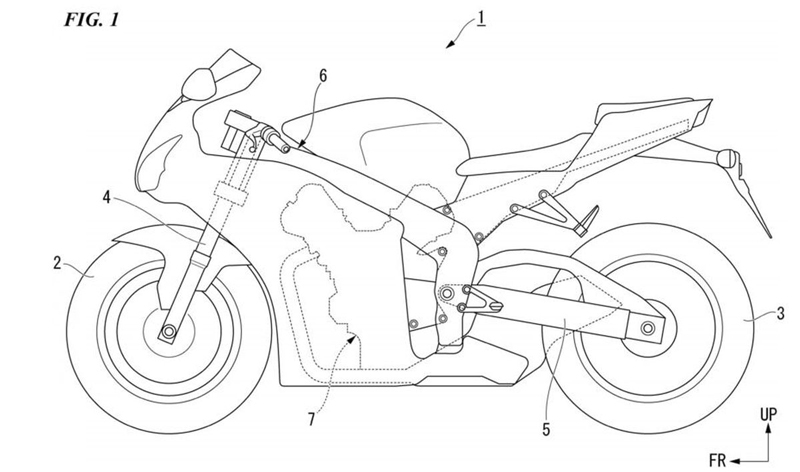 FIG. 1

1

6

4

2

3

7

5

UP

FR