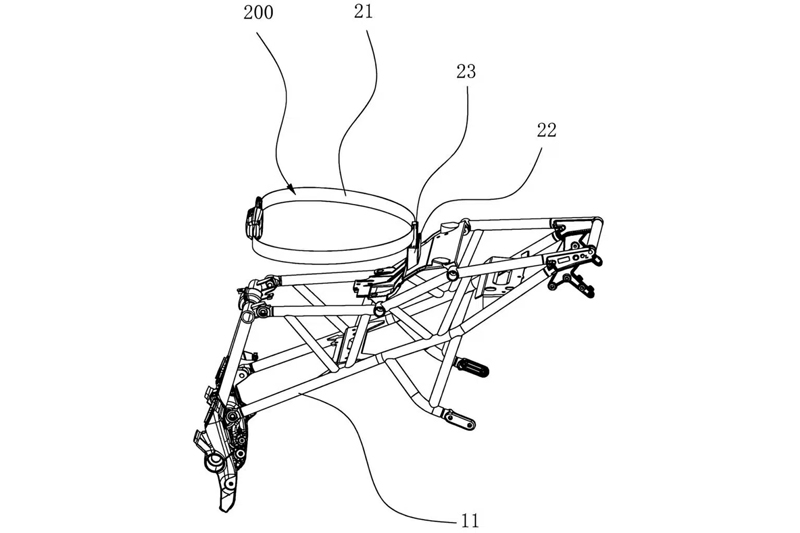 200
21
23
22
11