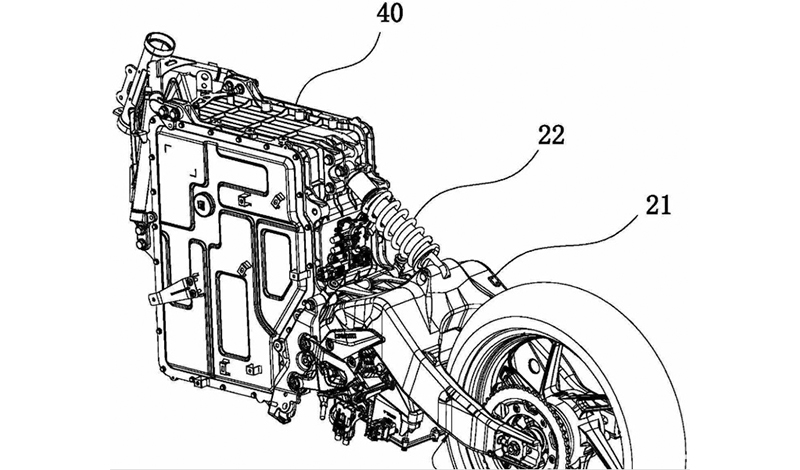 40
22
21